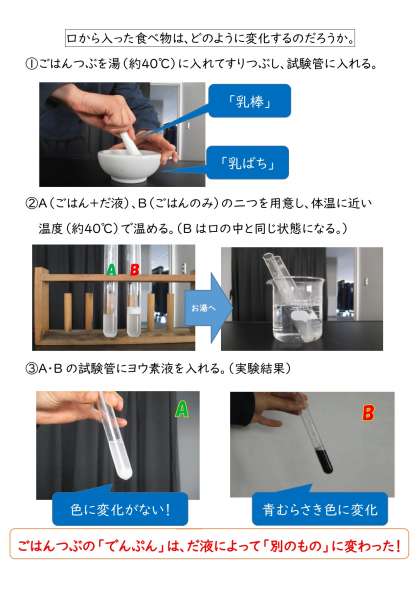 口から入った食べ物は、どのように変化するのだろうか。

①ごはんつぶを湯（約40℃）に入れてすりつぶし、試験管に入れる。

「乳棒」

「乳ばち」

②A（ごはん＋だ液）、B（ごはんのみ）の二つを用意し、体温に近い温度（約40℃）で温める。（B は口の中と同じ状態になる。）

A B

お湯へ

③A・B の試験管にヨウ素液を入れる。（実験結果）

A

B

色に変化がない！

青むらさき色に変化

ごはんつぶの「でんぷん」は、だ液によって「別のもの」に変わった！